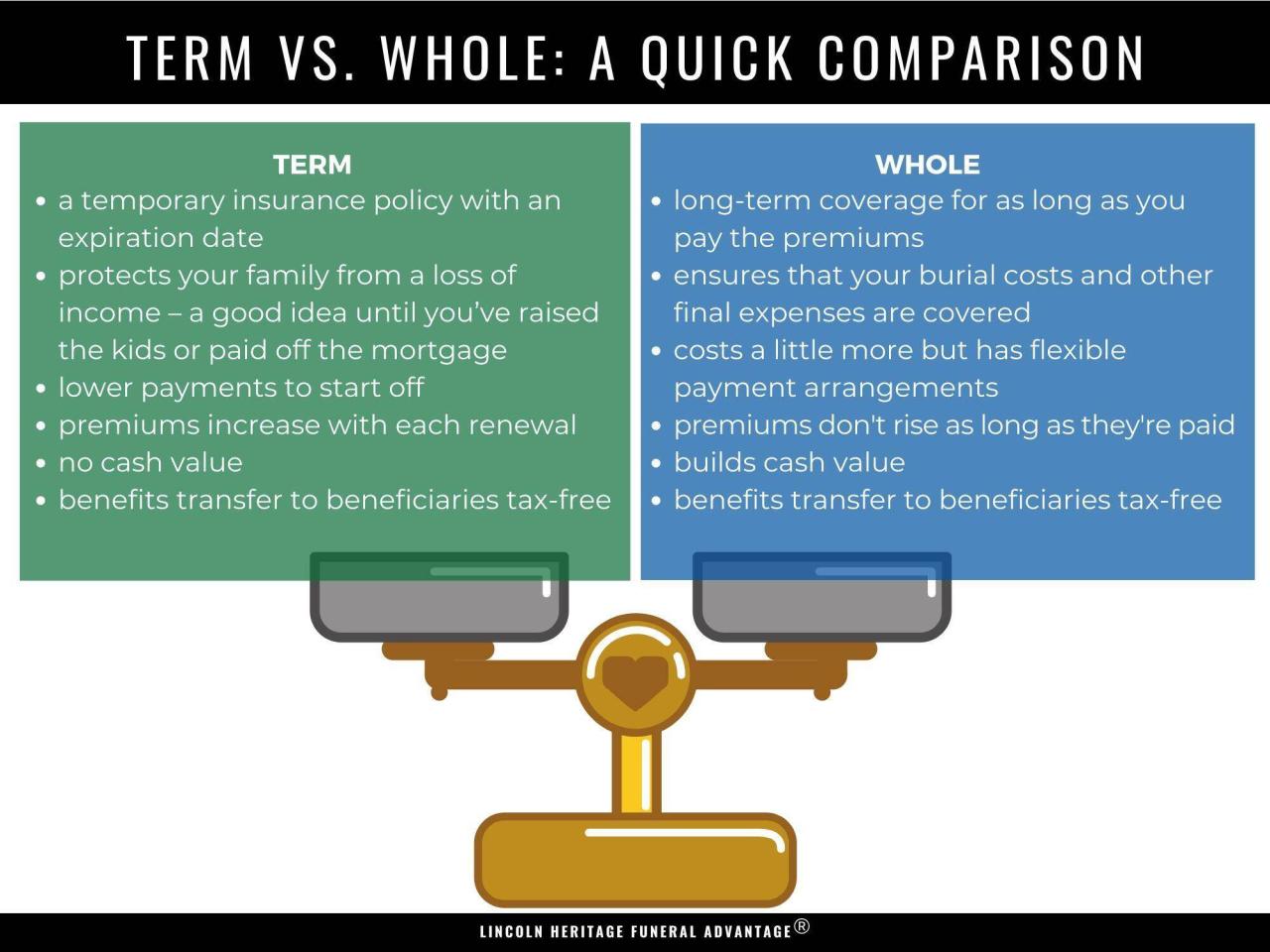 TERM VS. WHOLE: A QUICK COMPARISON

TERM
• a temporary insurance policy with an expiration date
• protects your family from a loss of income – a good idea until you've raised the kids or paid off the mortgage
• lower payments to start off
• premiums increase with each renewal
• no cash value
• benefits transfer to beneficiaries tax-free

WHOLE
• long-term coverage for as long as you pay the premiums
• ensures that your burial costs and other final expenses are covered
• costs a little more but has flexible payment arrangements
• premiums don't rise as long as they're paid
• builds cash value
• benefits transfer to beneficiaries tax-free

LINCOLN HERITAGE FUNERAL ADVANTAGE®